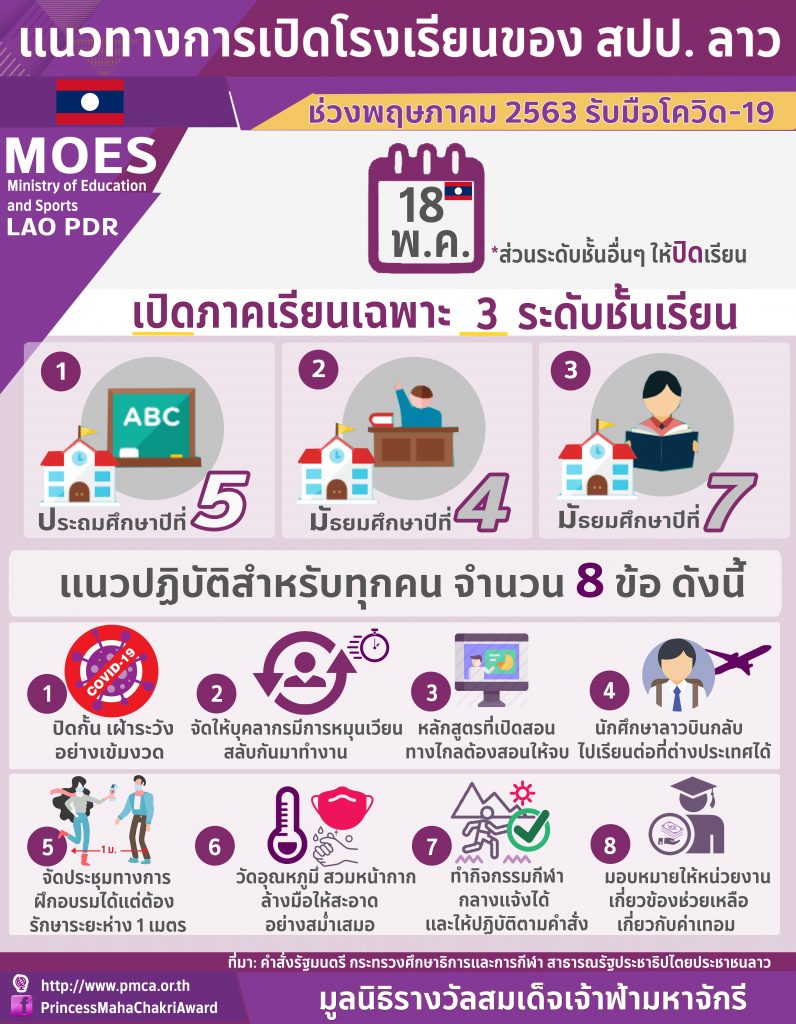 แนวทางการเปิดโรงเรียนของ สปป. ลาว

ช่วงพฤษภาคม 2563 รับมือโควิด-19

MOES
Ministry of Education and Sports
LAO PDR

18 พ.ค.

*ส่วนระดับชั้นอื่นๆ ให้ปิดเรียน

เปิดภาคเรียนเฉพาะ 3 ระดับชั้นเรียน

1 ABC ประถมศึกษาปีที่ 5

2 มัธยมศึกษาปีที่ 4

3 มัธยมศึกษาปีที่ 7

แนวปฏิบัติสำหรับทุกคน จำนวน 8 ข้อ ดังนี้

1 COVID-19 ปิดกั้น เฝ้าระวังอย่างเข้มงวด

2 จัดให้บุคลากรมีการหมุนเวียนสลับกันมาทำงาน

3 หลักสูตรที่เปิดสอนทางไกลต้องสอนให้จบ

4 นักศึกษาลาวบินกลับไปเรียนต่อที่ต่างประเทศได้

5 1 ม. จัดประชุมทางการ ฝึกอบรมได้แต่ต้องรักษาระยะห่าง 1 เมตร

6 วัดอุณหภูมิ สวมหน้ากาก ล้างมือให้สะอาดอย่างสม่ำเสมอ

7 ทำกิจกรรมกีฬากลางแจ้งได้ และให้ปฏิบัติตามคำสั่ง

8 มอบหมายให้หน่วยงานเกี่ยวข้องช่วยเหลือเกี่ยวกับค่าเทอม

ที่มา: คำสั่งรัฐมนตรี กระทรวงศึกษาธิการและการกีฬา สาธารณรัฐประชาธิปไตยประชาชนลาว

http://www.pmca.or.th
PrincessMahaChakriAward

มูลนิธิรางวัลสมเด็จเจ้าฟ้ามหาจักรี